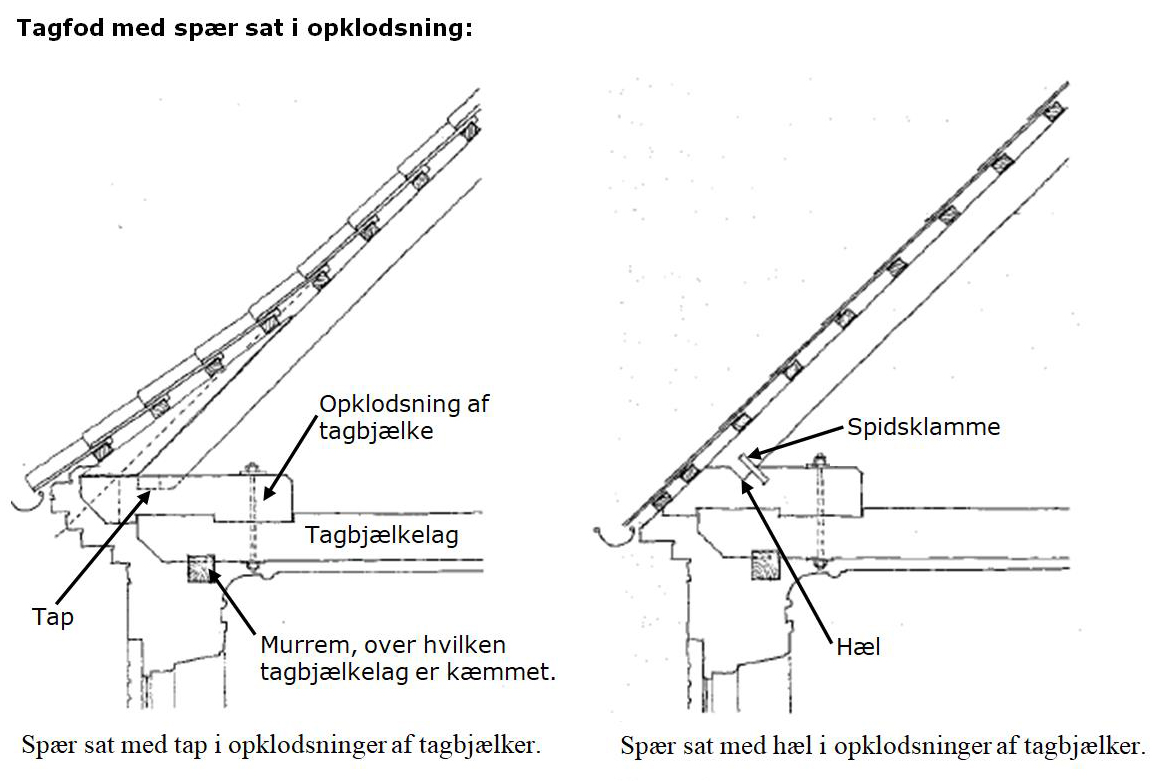 Tagfod med spær sat i opklodsning:

Opklodsning af tagbjælke

Tagbjælkelag

Tap

Murrem, over hvilken tagbjælkelag er kæmmet.

Spær sat med tap i opklodsninger af tagbjælker.

Spidsklamme

Hæl

Spær sat med hæl i opklodsninger af tagbjælker.